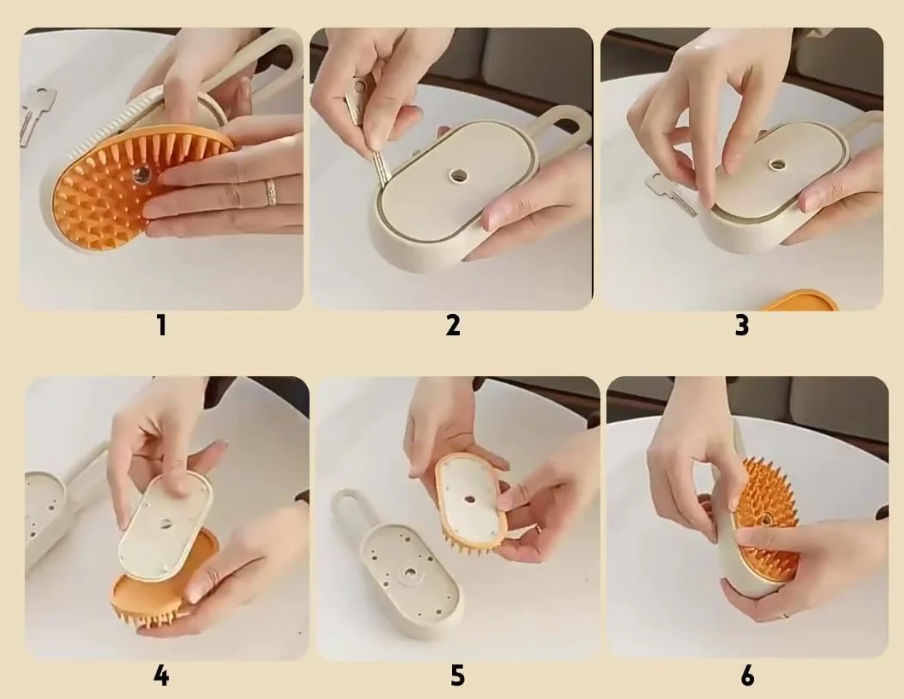 1

2

3

4

5

6